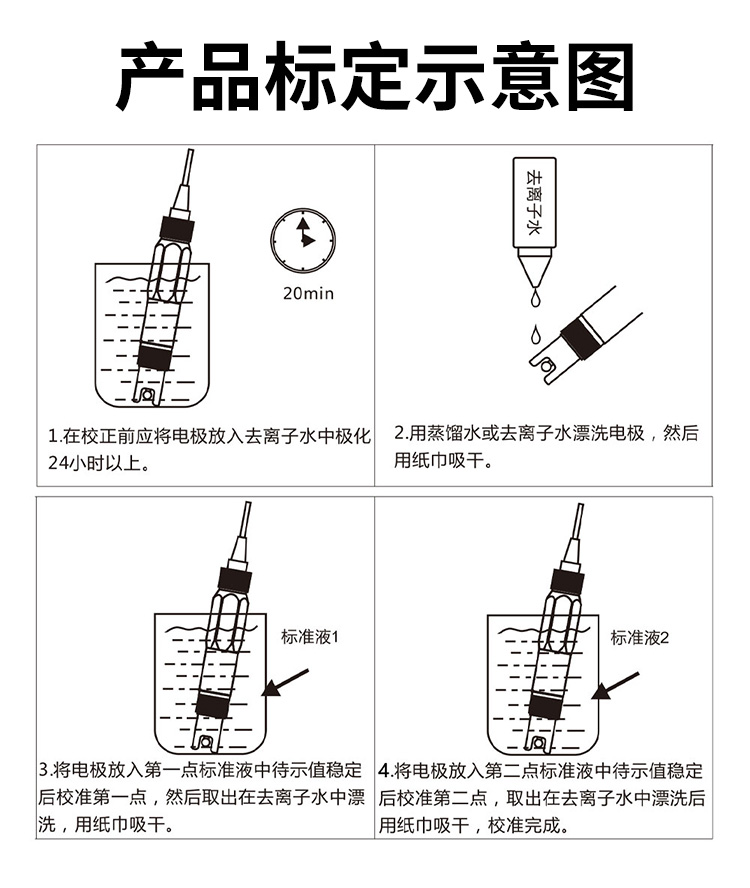 产品标定示意图

20min

1.在校正前应将电极放入去离子水中极化24小时以上。

去离子水

2.用蒸馏水或去离子水漂洗电极，然后用纸巾吸干。

标准液1

3.将电极放入第一点标准液中待示值稳定后校准第一点，然后取出在去离子水中漂洗，用纸巾吸干。

标准液2

4.将电极放入第二点标准液中待示值稳定后校准第二点，取出在去离子水中漂洗后用纸巾吸干，校准完成。